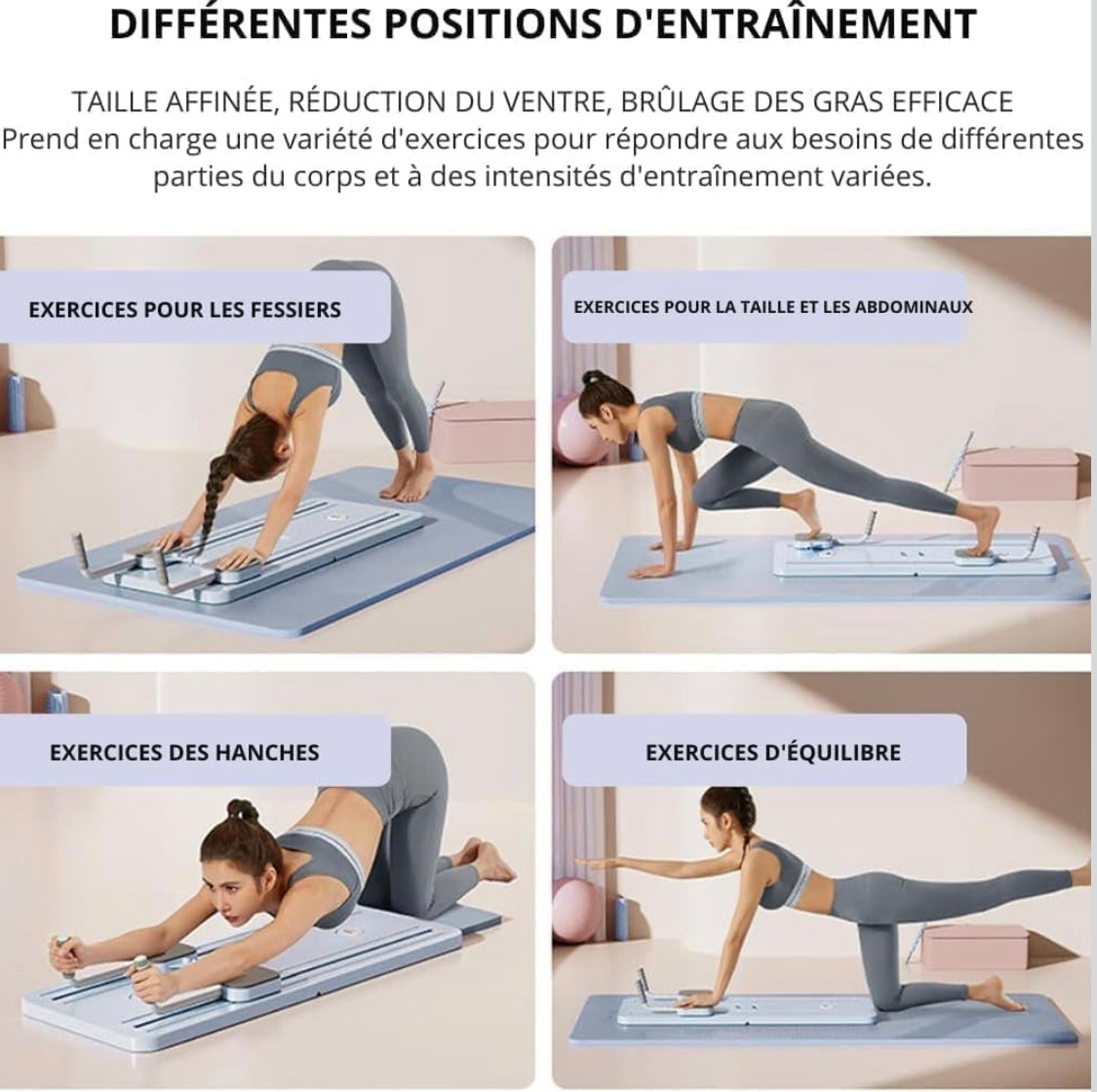 DIFFÉRENTES POSITIONS D'ENTRAÎNEMENT

TAILLE AFFINÉE, RÉDUCTION DU VENTRE, BRÛLAGE DES GRAS EFFICACE
Prend en charge une variété d'exercices pour répondre aux besoins de différentes parties du corps et à des intensités d'entraînement variées.

EXERCICES POUR LES FESSIERS

EXERCICES POUR LA TAILLE ET LES ABDOMINAUX

EXERCICES DES HANCHES

EXERCICES D'ÉQUILIBRE